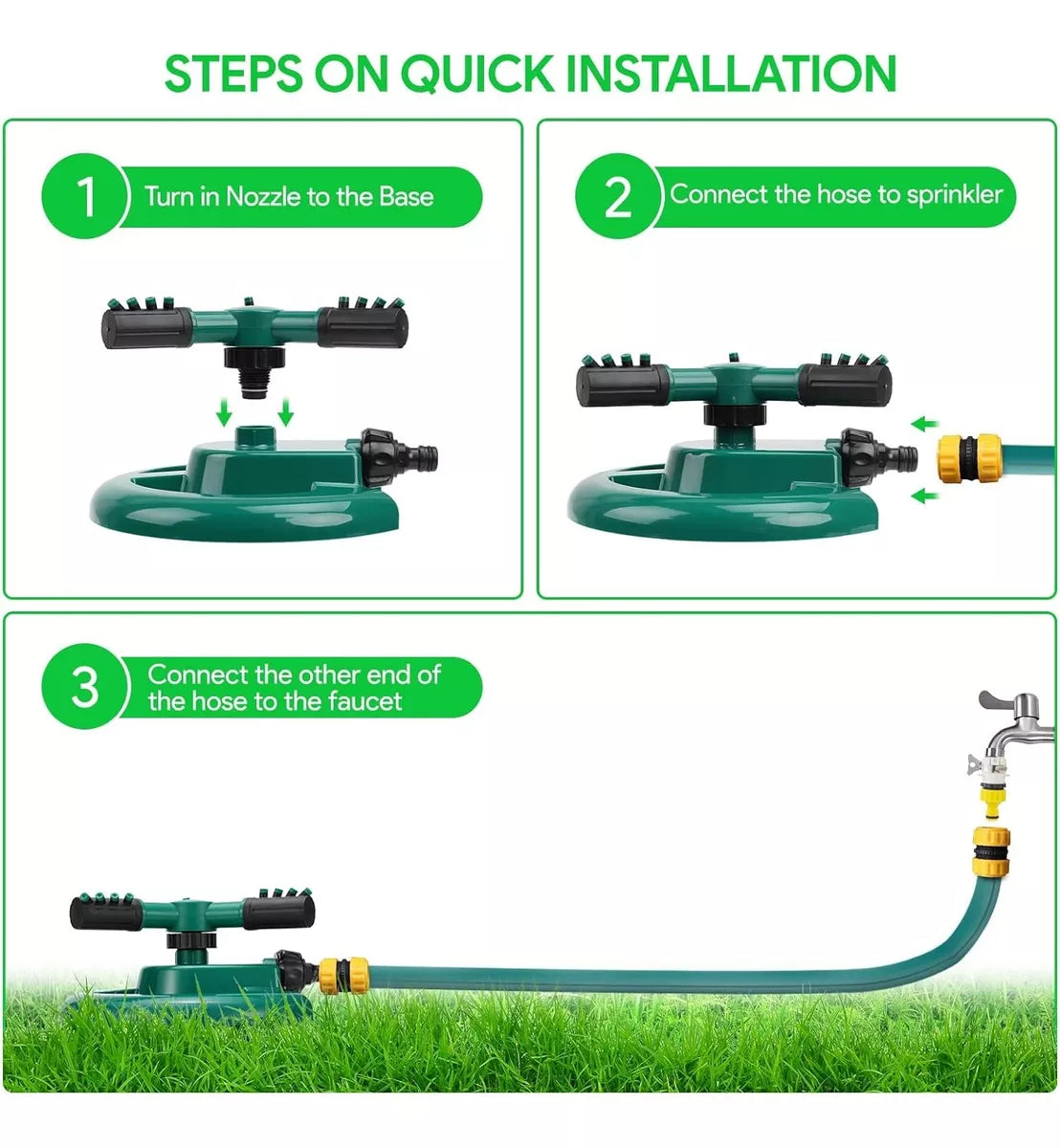 STEPS ON QUICK INSTALLATION

1 Turn in Nozzle to the Base

2 Connect the hose to sprinkler

3 Connect the other end of the hose to the faucet